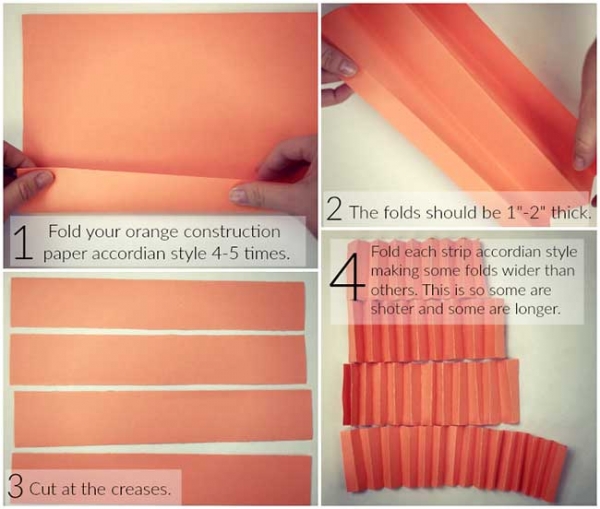 1 Fold your orange construction paper accordian style 4-5 times.

2 The folds should be 1"-2" thick.

3 Cut at the creases.

4 Fold each strip accordian style making some folds wider than others. This is so some are shoter and some are longer.