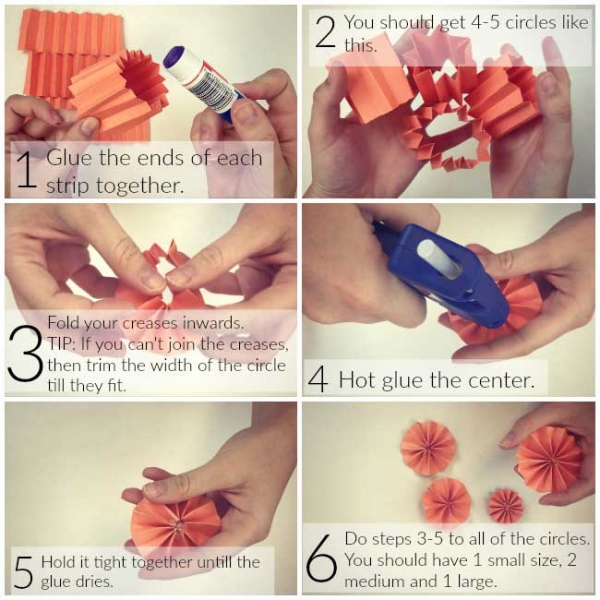 1 Glue the ends of each strip together.

2 You should get 4-5 circles like this.

3 Fold your creases inwards. TIP: If you can't join the creases, then trim the width of the circle till they fit.

4 Hot glue the center.

5 Hold it tight together untill the glue dries.

6 Do steps 3-5 to all of the circles. You should have 1 small size, 2 medium and 1 large.