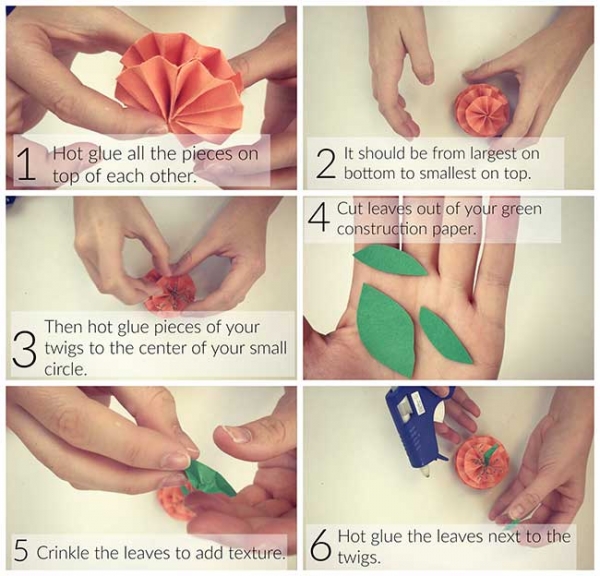 1 Hot glue all the pieces on top of each other.

2 It should be from largest on bottom to smallest on top.

3 Then hot glue pieces of your twigs to the center of your small circle.

4 Cut leaves out of your green construction paper.

5 Crinkle the leaves to add texture.

6 Hot glue the leaves next to the twigs.