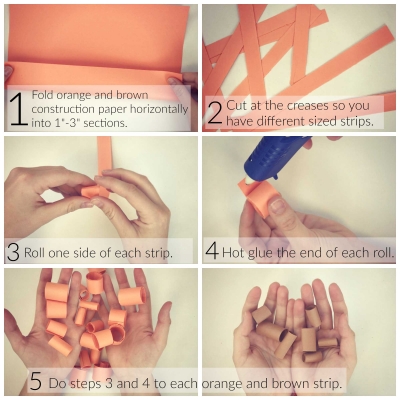 1 Fold orange and brown construction paper horizontally into 1"-3" sections.

2 Cut at the creases so you have different sized strips.

3 Roll one side of each strip.

4 Hot glue the end of each roll.

5 Do steps 3 and 4 to each orange and brown strip.