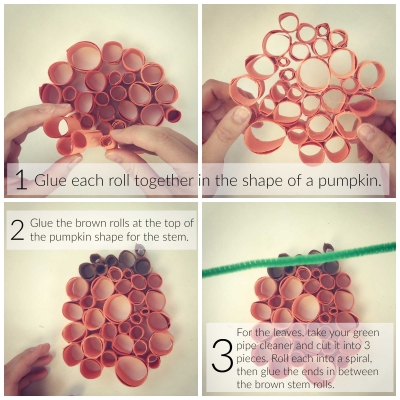 1 Glue each roll together in the shape of a pumpkin.

2 Glue the brown rolls at the top of the pumpkin shape for the stem.

3 For the leaves, take your green pipe cleaner and cut it into 3 pieces. Roll each into a spiral, then glue the ends in between the brown stem rolls.