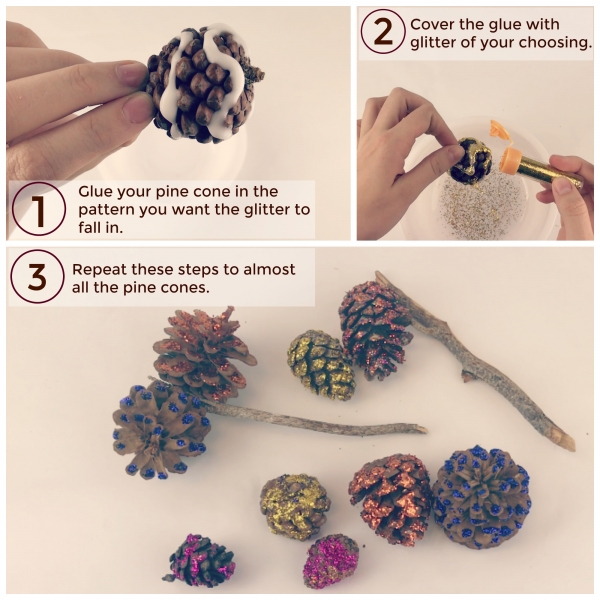 1 Glue your pine cone in the pattern you want the glitter to fall in.

2 Cover the glue with glitter of your choosing.

3 Repeat these steps to almost all the pine cones.