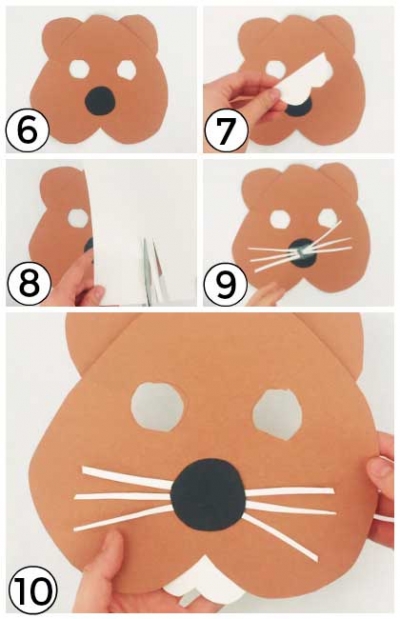 6

7

8

9

10