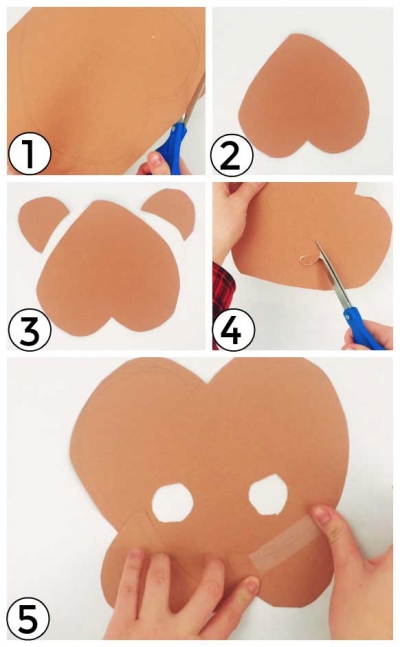 1

2

3

4

5