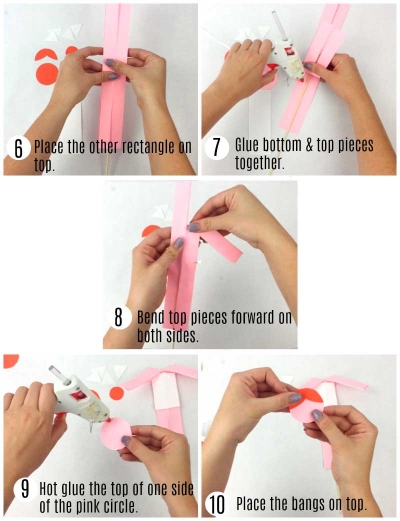 6 Place the other rectangle on top.

7 Glue bottom & top pieces together.

8 Bend top pieces forward on both sides.

9 Hot glue the top of one side of the pink circle.

10 Place the bangs on top.