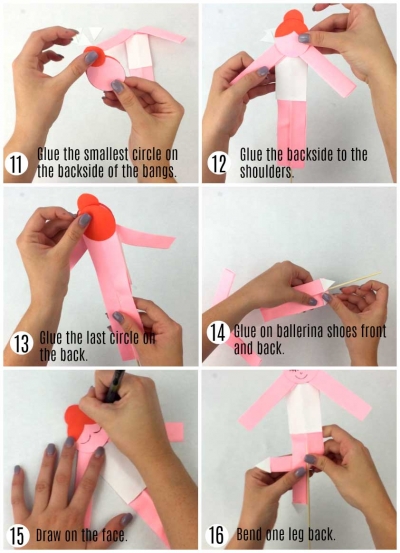 11 Glue the smallest circle on the backside of the bangs.

12 Glue the backside to the shoulders.

13 Glue the last circle on the back.

14 Glue on ballerina shoes front and back.

15 Draw on the face.

16 Bend one leg back.